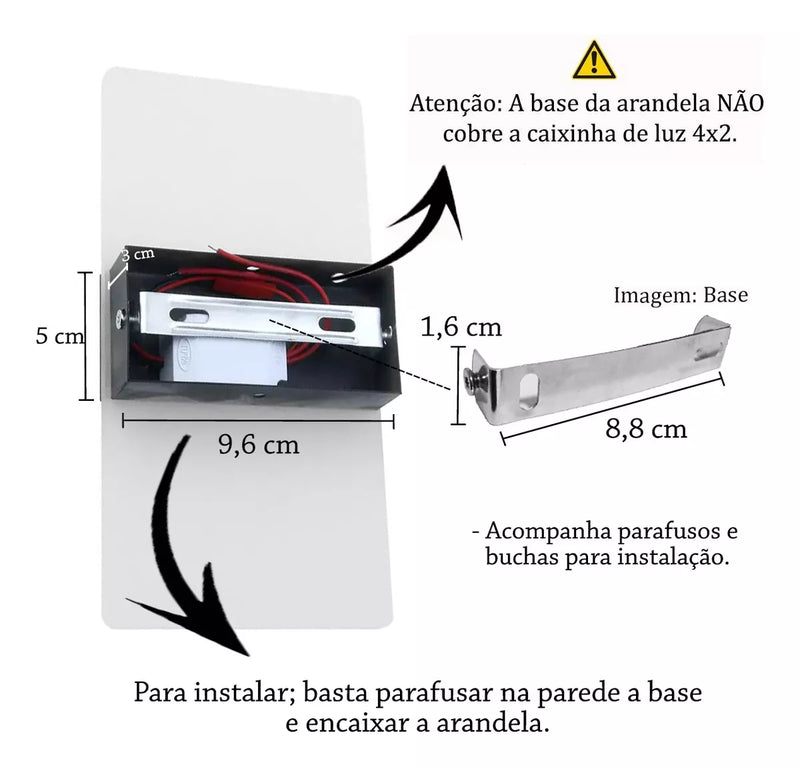 Atenção: A base da arandela NÃO cobre a caixinha de luz 4x2.

3 cm

5 cm

9,6 cm

Imagem: Base

1,6 cm

8,8 cm

- Acompanha parafusos e buchas para instalação.

Para instalar; basta parafusar na parede a base e encaixar a arandela.